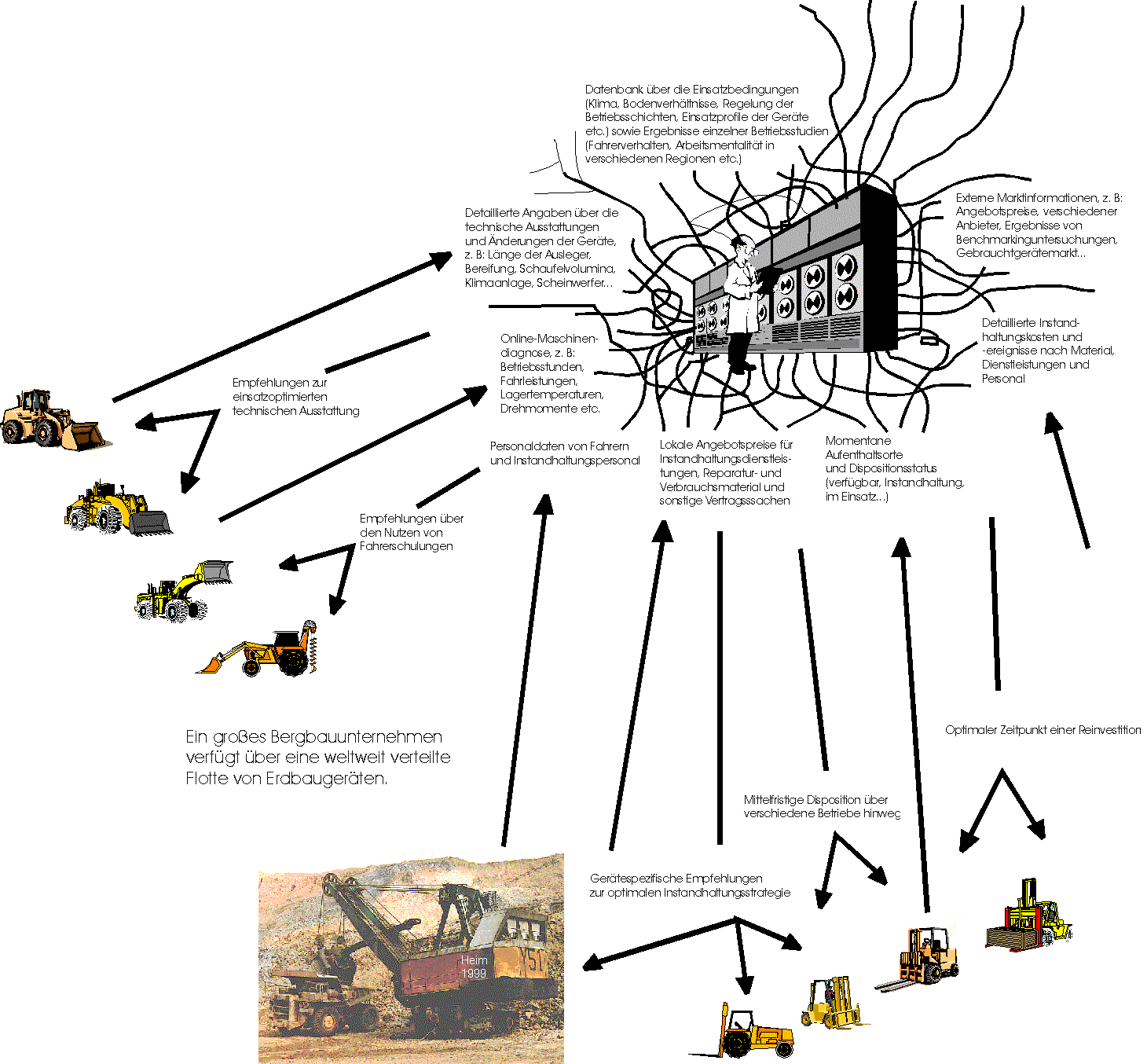 Datenbank über die Einsatzbedingungen (Klima, Bodenverhältnisse, Regelung der Betriebsschichten, Einsatzprofile der Geräte etc.) sowie Ergebnisse einzelner Betriebsstudien (Fahrerverhalten, Arbeitsmentalität in verschiedenen Regionen etc.)

Detaillierte Angaben über die technische Ausstattungen und Änderungen der Geräte, z. B: Länge der Ausleger, Bereifung, Schaufelvolumina, Klimaanlage, Scheinwerfer...

Externe Marktinformationen, z. B: Angebotspreise, verschiedener Anbieter, Ergebnisse von Benchmarkinguntersuchungen, Gebrauchtgerätemarkt...

Online-Maschinendiagnose, z. B: Betriebsstunden, Fahrleistungen, Lagertemperaturen, Drehmomente etc.

Detaillierte Instandhaltungskosten und -ereignisse nach Material, Dienstleistungen und Personal

Empfehlungen zur einsatzoptimierten technischen Ausstattung

Personaldaten von Fahrern und Instandhaltungspersonal

Lokale Angebotspreise für Instandhaltungsdienstleistungen, Reparatur- und Verbrauchsmaterial und sonstige Vertragssachen

Momentane Aufenthaltsorte und Dispositionsstatus (verfügbar, Instandhaltung, im Einsatz...)

Empfehlungen über den Nutzen von Fahrerschulungen

Ein großes Bergbauunternehmen verfügt über eine weltweit verteilte Flotte von Erdbaugeräten.

Optimaler Zeitpunkt einer Reinvestition

Mittelfristige Disposition über verschiedene Betriebe hinweg

Gerätespezifische Empfehlungen zur optimalen Instandhaltungsstrategie

Heim 1999